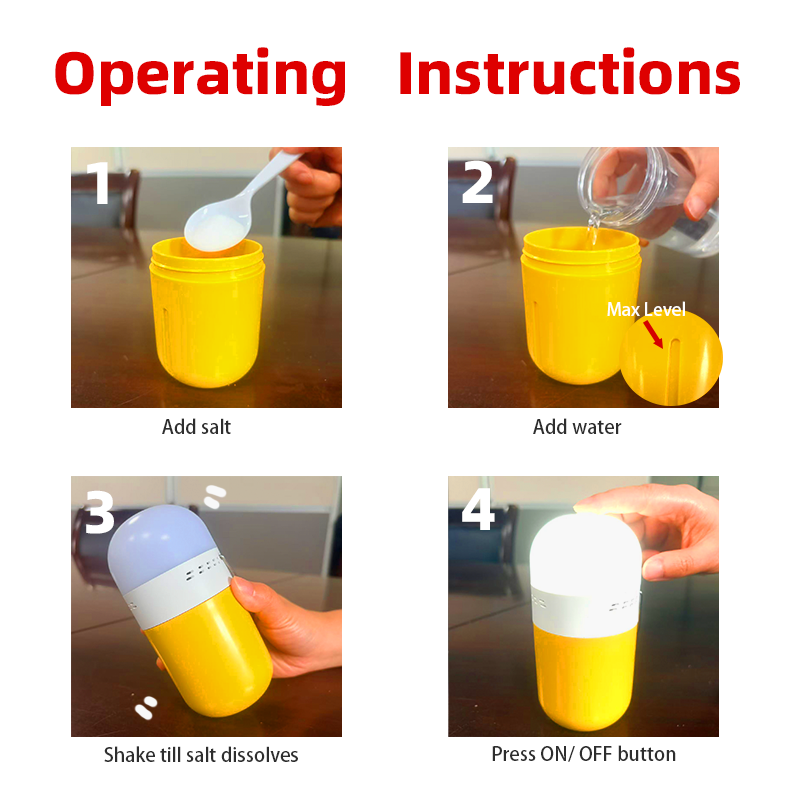 Operating Instructions

1

Add salt

2

Max Level

Add water

3

Shake till salt dissolves

4

Press ON/ OFF button